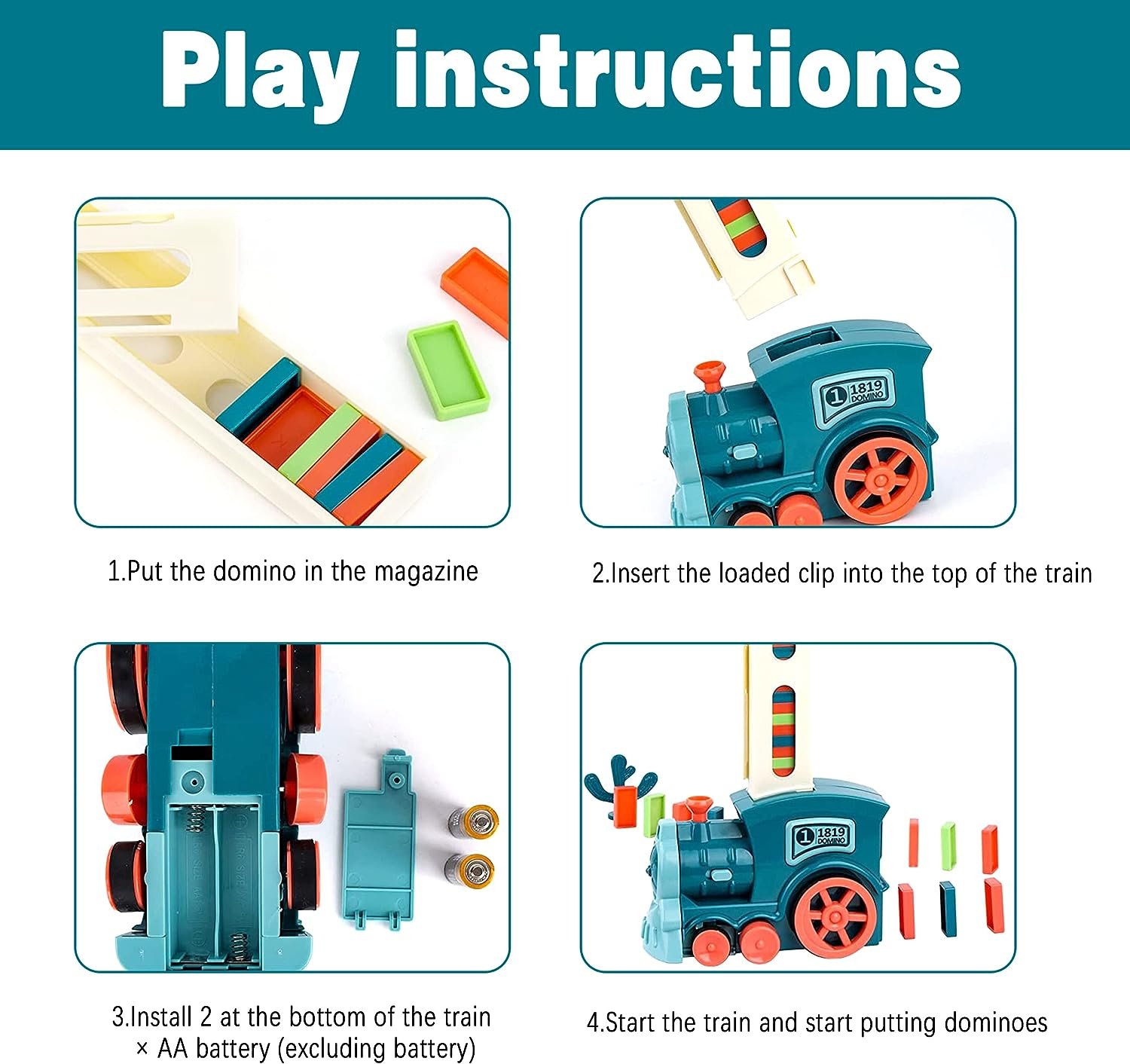 Play instructions

1 1819 DOMINO

1.Put the domino in the magazine

2.Insert the loaded clip into the top of the train

1 1819 DOMINO

3.Install 2 at the bottom of the train × AA battery (excluding battery)

4.Start the train and start putting dominoes